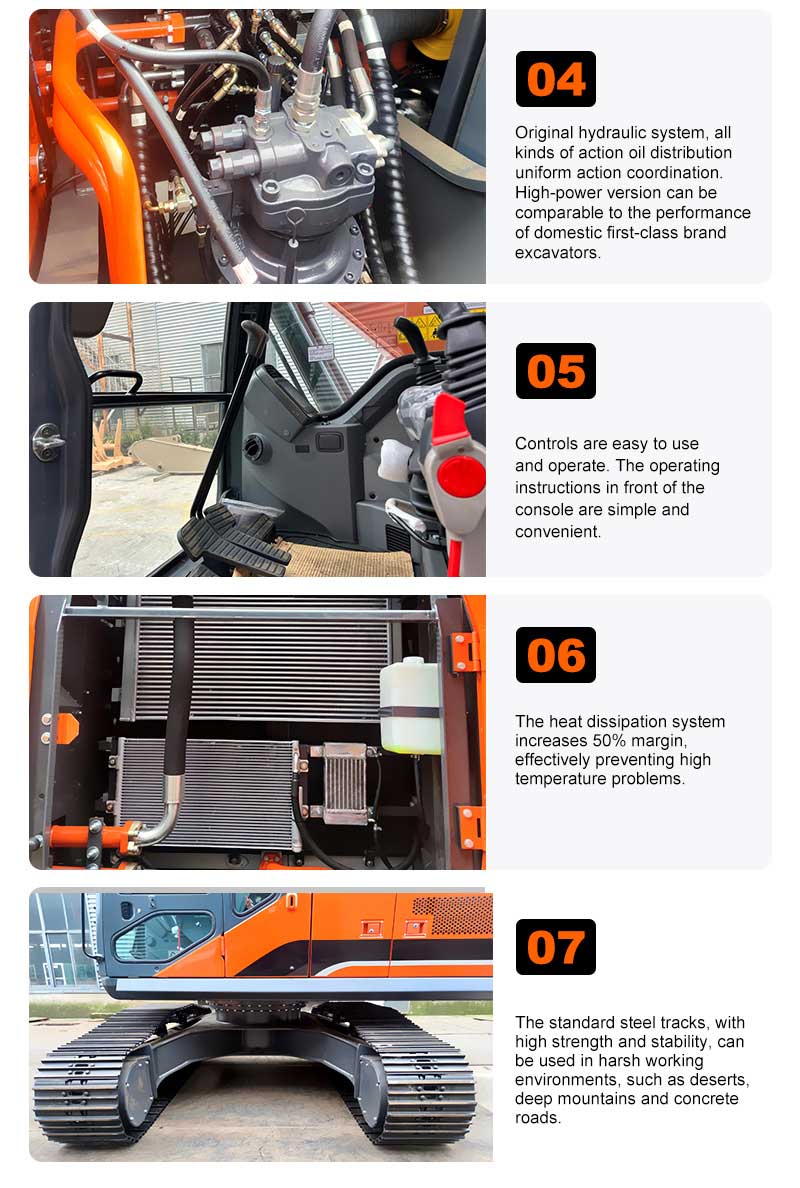 04

Original hydraulic system, all kinds of action oil distribution uniform action coordination. High-power version can be comparable to the performance of domestic first-class brand excavators.

05

Controls are easy to use and operate. The operating instructions in front of the console are simple and convenient.

06

The heat dissipation system increases 50% margin, effectively preventing high temperature problems.

07

The standard steel tracks, with high strength and stability, can be used in harsh working environments, such as deserts, deep mountains and concrete roads.