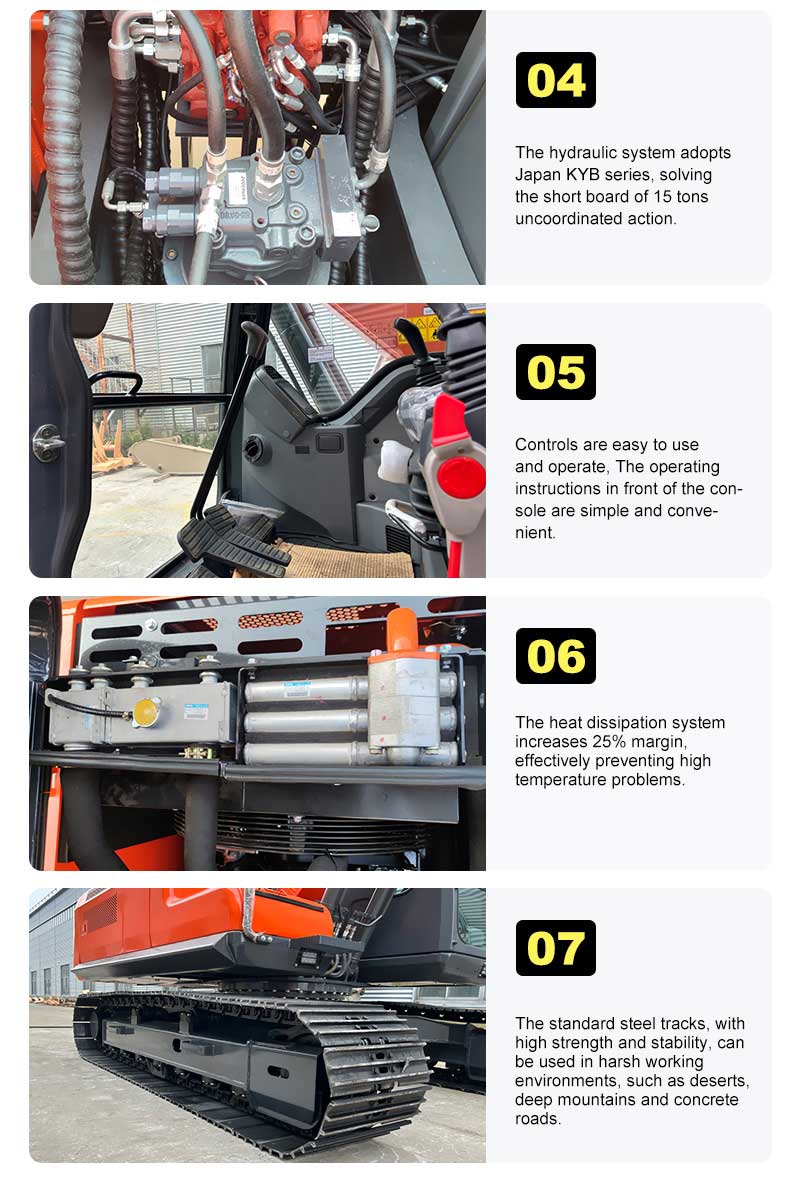 04

The hydraulic system adopts Japan KYB series, solving the short board of 15 tons uncoordinated action.

05

Controls are easy to use and operate, The operating instructions in front of the console are simple and convenient.

06

The heat dissipation system increases 25% margin, effectively preventing high temperature problems.

07

The standard steel tracks, with high strength and stability, can be used in harsh working environments, such as deserts, deep mountains and concrete roads.