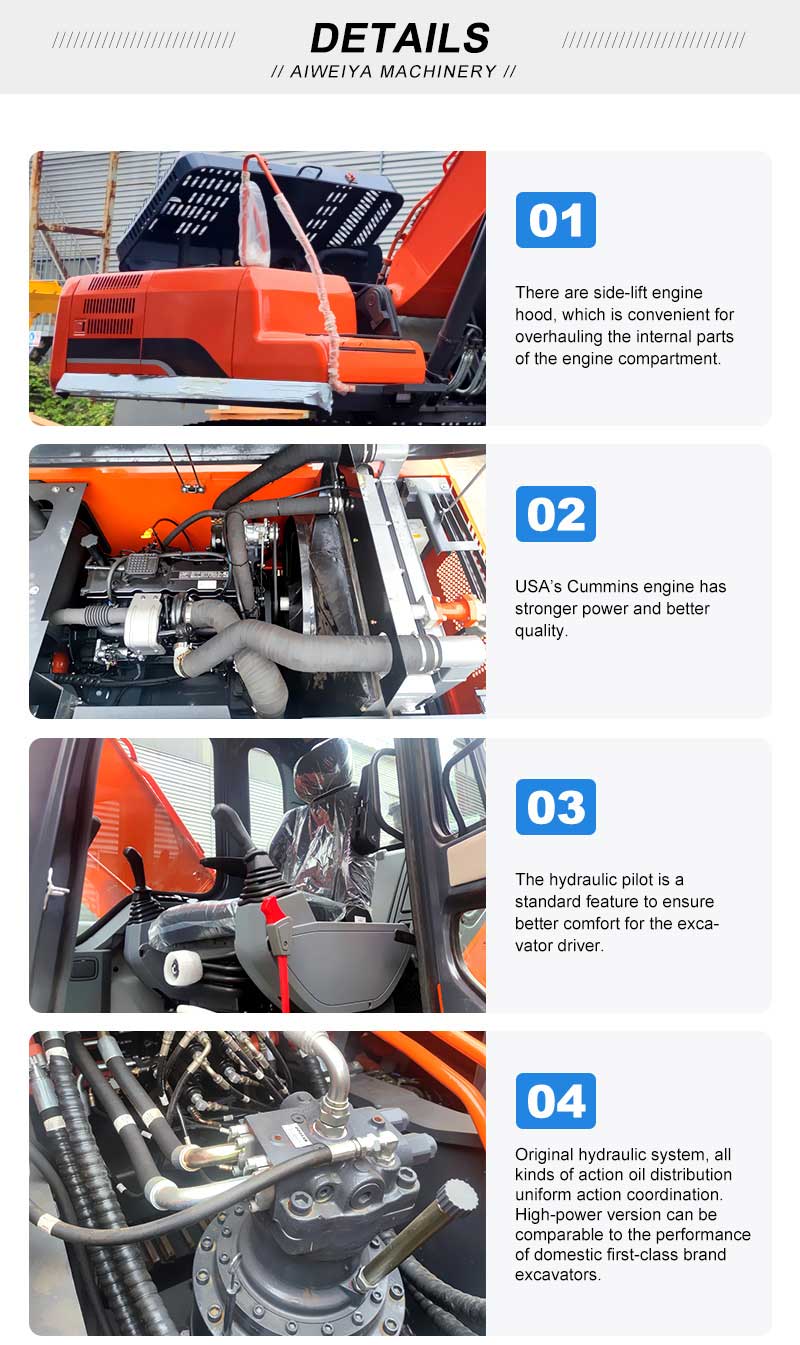 DETAILS
// AIWEIYA MACHINERY //

01

There are side-lift engine hood, which is convenient for overhauling the internal parts of the engine compartment.

02

USA's Cummins engine has stronger power and better quality.

03

The hydraulic pilot is a standard feature to ensure better comfort for the excavator driver.

04

Original hydraulic system, all kinds of action oil distribution uniform action coordination. High-power version can be comparable to the performance of domestic first-class brand excavators.