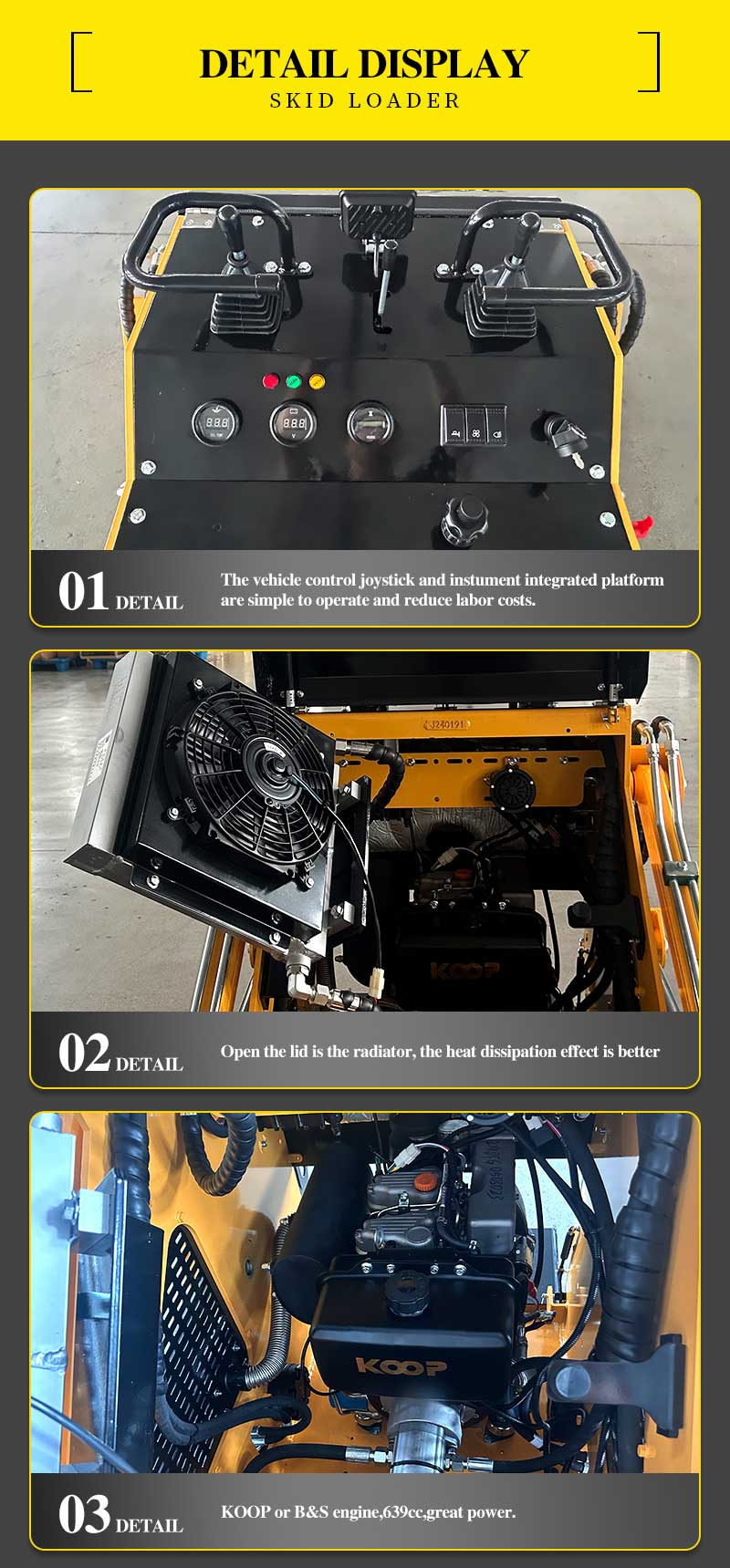 DETAIL DISPLAY
SKID LOADER

8.8.8

8.8.8

01 DETAIL

The vehicle control joystick and instument integrated platform are simple to operate and reduce labor costs.

J240191

KOOP

02 DETAIL

Open the lid is the radiator, the heat dissipation effect is better

KOOP

03 DETAIL

KOOP or B&S engine,639cc,great power.