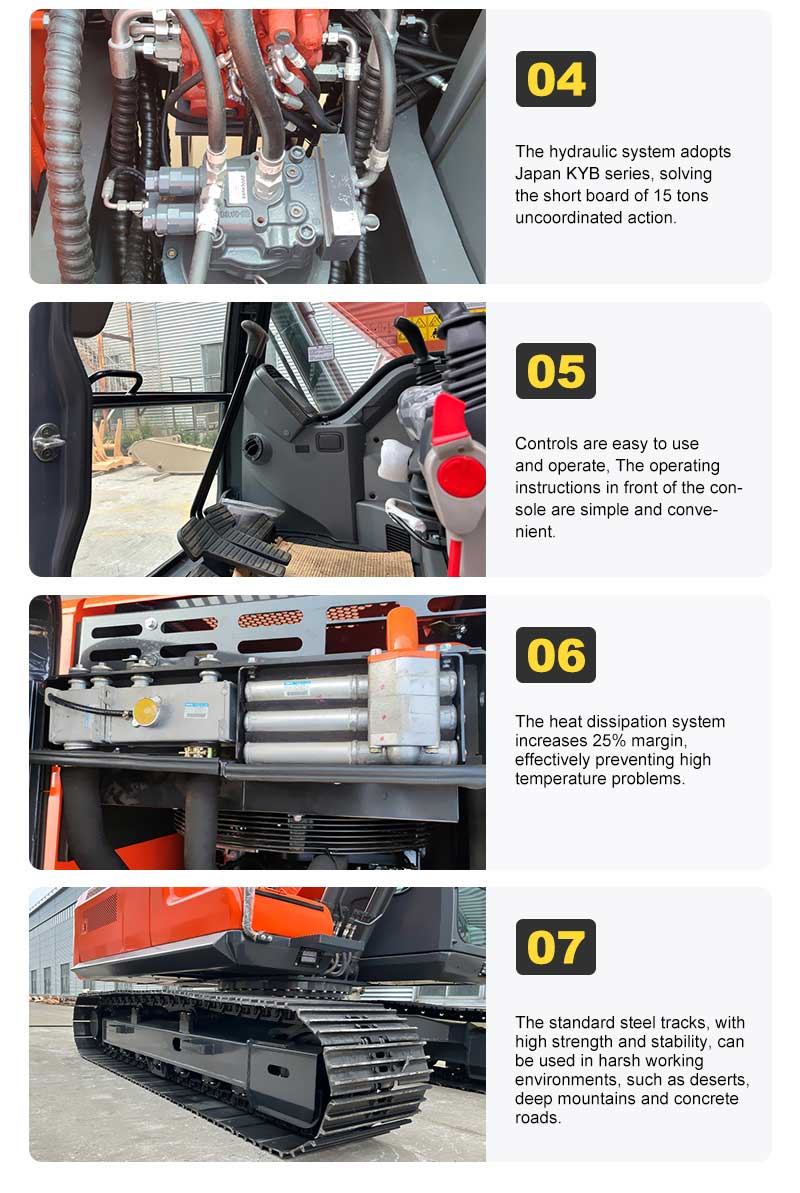 04

The hydraulic system adopts Japan KYB series, solving the short board of 15 tons uncoordinated action.

05

Controls are easy to use and operate, The operating instructions in front of the console are simple and convenient.

06

The heat dissipation system increases 25% margin, effectively preventing high temperature problems.

07

The standard steel tracks, with high strength and stability, can be used in harsh working environments, such as deserts, deep mountains and concrete roads.