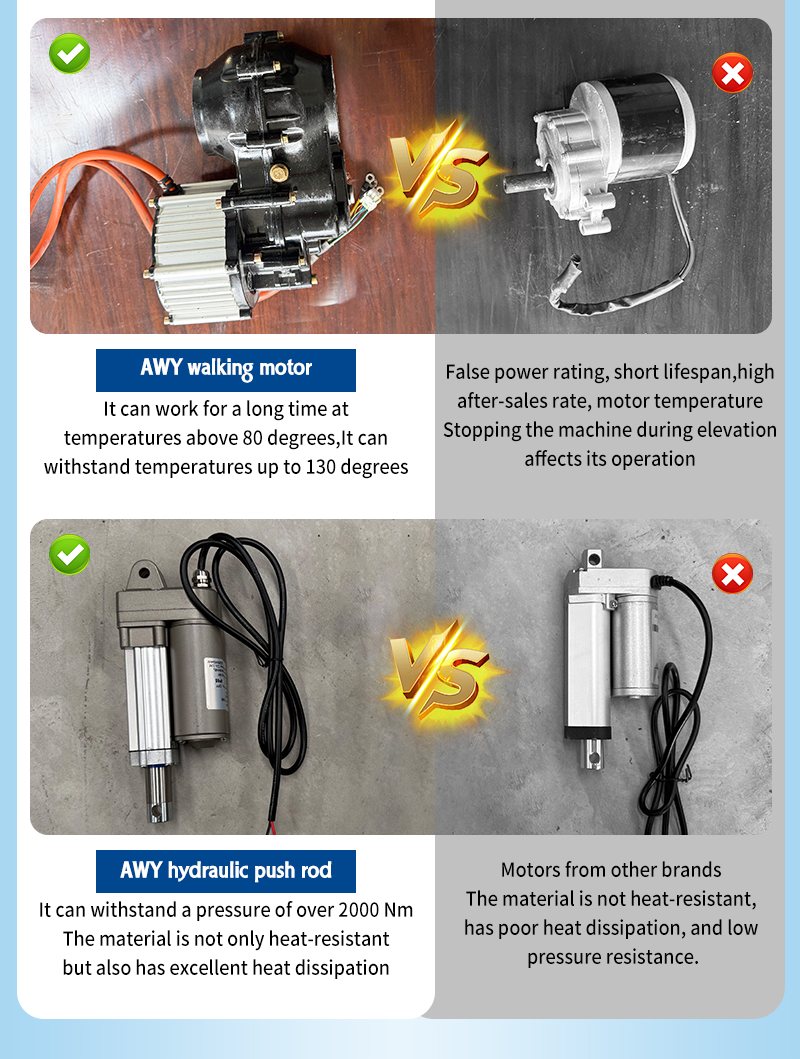 VS

AWY walking motor

It can work for a long time at temperatures above 80 degrees,It can withstand temperatures up to 130 degrees

False power rating, short lifespan,high after-sales rate, motor temperature Stopping the machine during elevation affects its operation

VS

AWY hydraulic push rod

It can withstand a pressure of over 2000 Nm
The material is not only heat-resistant but also has excellent heat dissipation

Motors from other brands
The material is not heat-resistant, has poor heat dissipation, and low pressure resistance.