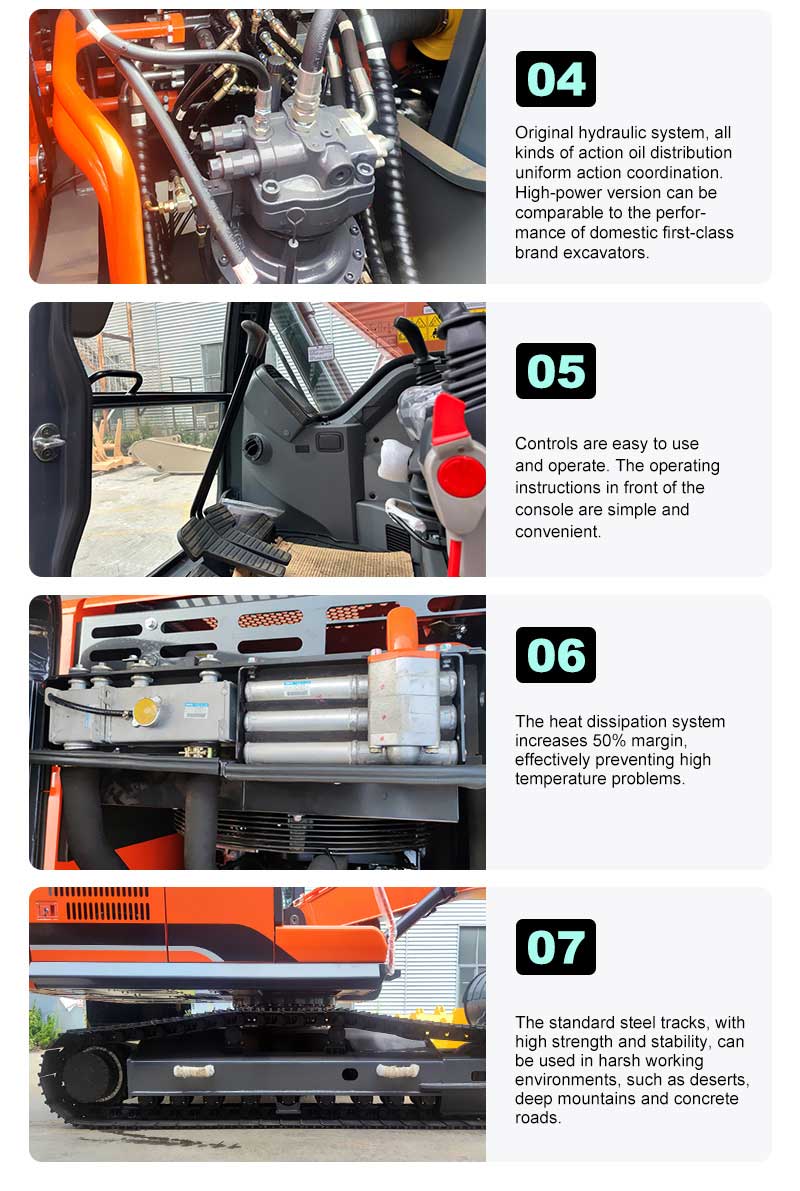 04

Original hydraulic system, all kinds of action oil distribution uniform action coordination. High-power version can be comparable to the performance of domestic first-class brand excavators.

05

Controls are easy to use and operate. The operating instructions in front of the console are simple and convenient.

06

The heat dissipation system increases 50% margin, effectively preventing high temperature problems.

07

The standard steel tracks, with high strength and stability, can be used in harsh working environments, such as deserts, deep mountains and concrete roads.