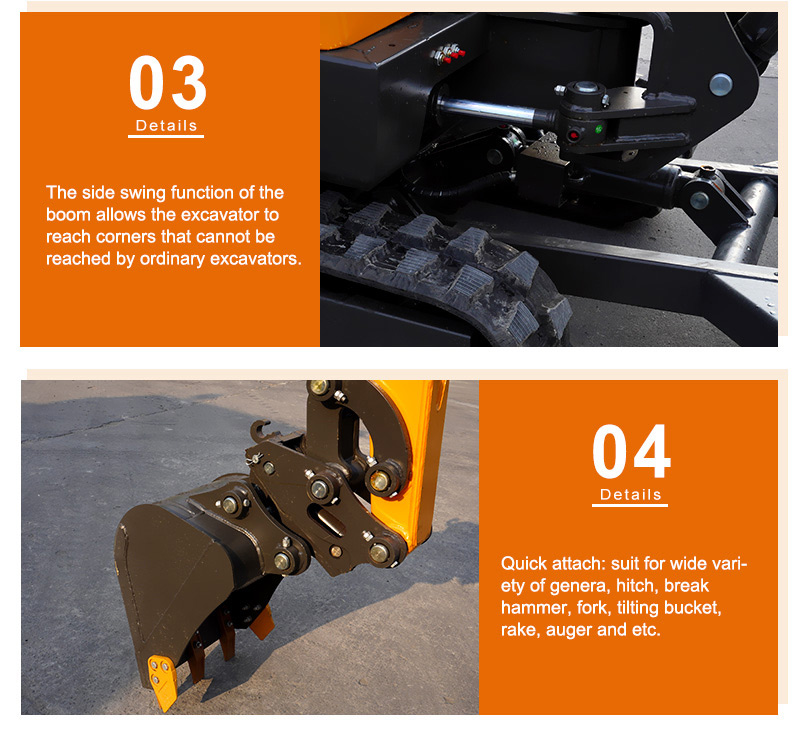 03
Details

The side swing function of the boom allows the excavator to reach corners that cannot be reached by ordinary excavators.

04
Details

Quick attach: suit for wide variety of genera, hitch, break hammer, fork, tilting bucket, rake, auger and etc.